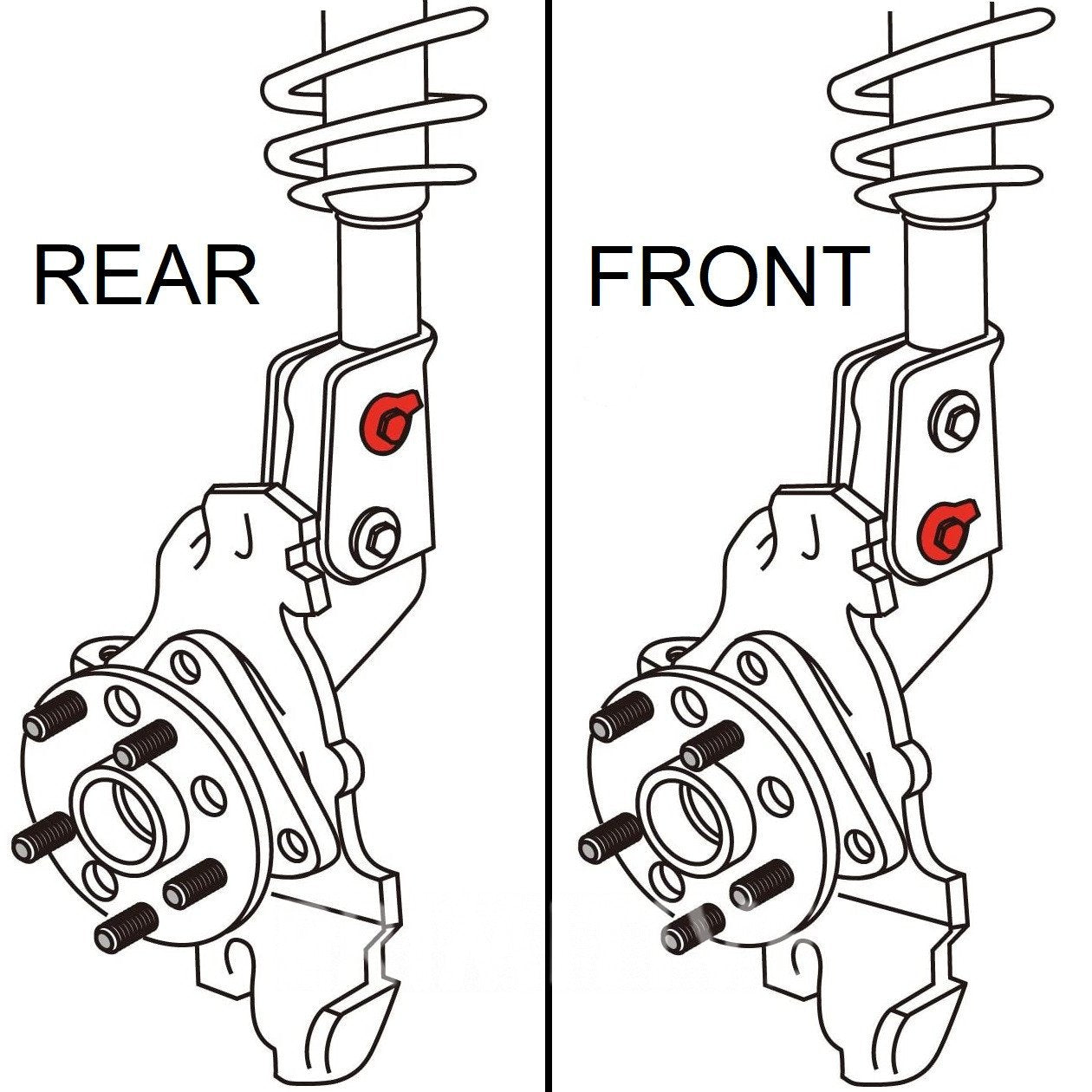 REAR

FRONT